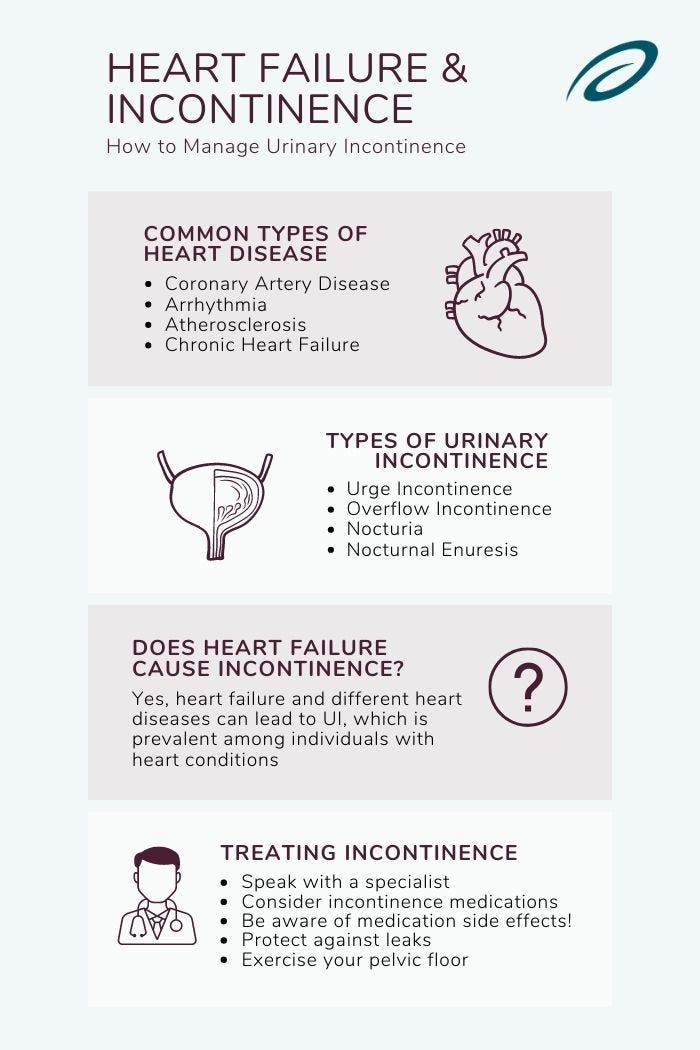 HEART FAILURE & INCONTINENCE
How to Manage Urinary Incontinence

COMMON TYPES OF HEART DISEASE
- Coronary Artery Disease
- Arrhythmia
- Atherosclerosis
- Chronic Heart Failure

TYPES OF URINARY INCONTINENCE
- Urge Incontinence
- Overflow Incontinence
- Nocturia
- Nocturnal Enuresis

DOES HEART FAILURE CAUSE INCONTINENCE?
Yes, heart failure and different heart diseases can lead to UI, which is prevalent among individuals with heart conditions

?

TREATING INCONTINENCE
- Speak with a specialist
- Consider incontinence medications
- Be aware of medication side effects!
- Protect against leaks
- Exercise your pelvic floor