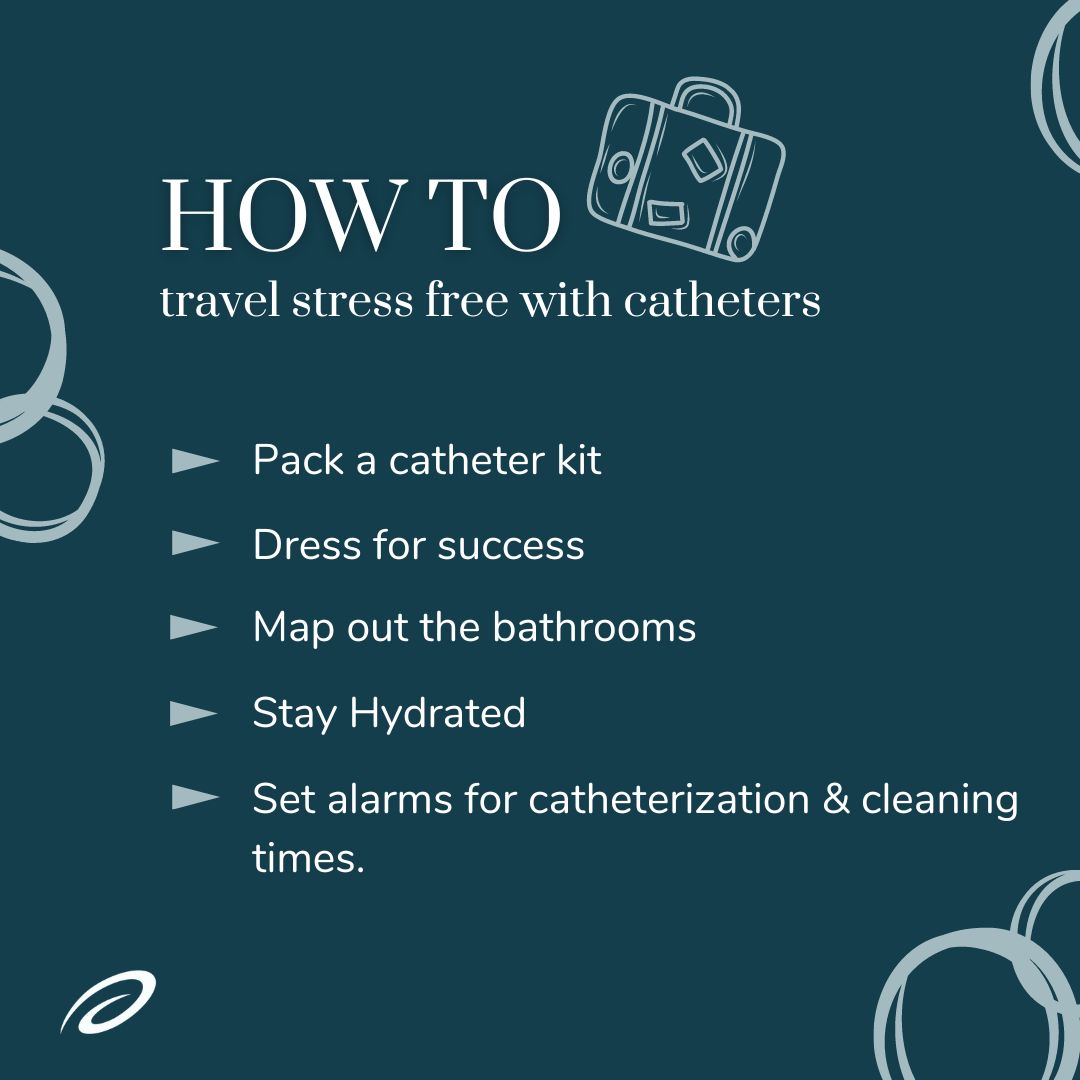 HOW TO
travel stress free with catheters

Pack a catheter kit

Dress for success

Map out the bathrooms

Stay Hydrated

Set alarms for catheterization & cleaning times.