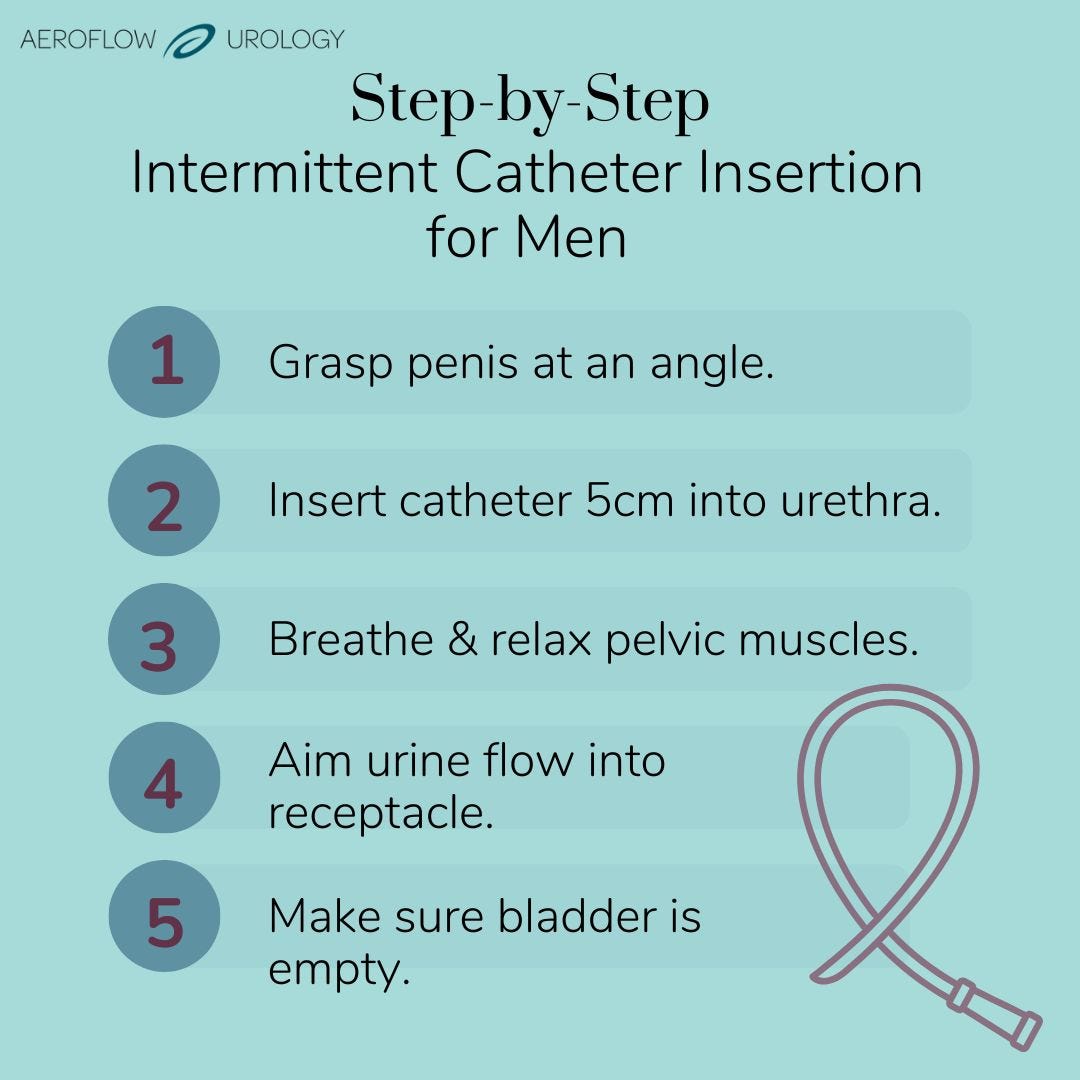 AEROFLOW UROLOGY

Step-by-Step
Intermittent Catheter Insertion for Men

1 Grasp penis at an angle.

2 Insert catheter 5cm into urethra.

3 Breathe & relax pelvic muscles.

4 Aim urine flow into receptacle.

5 Make sure bladder is empty.